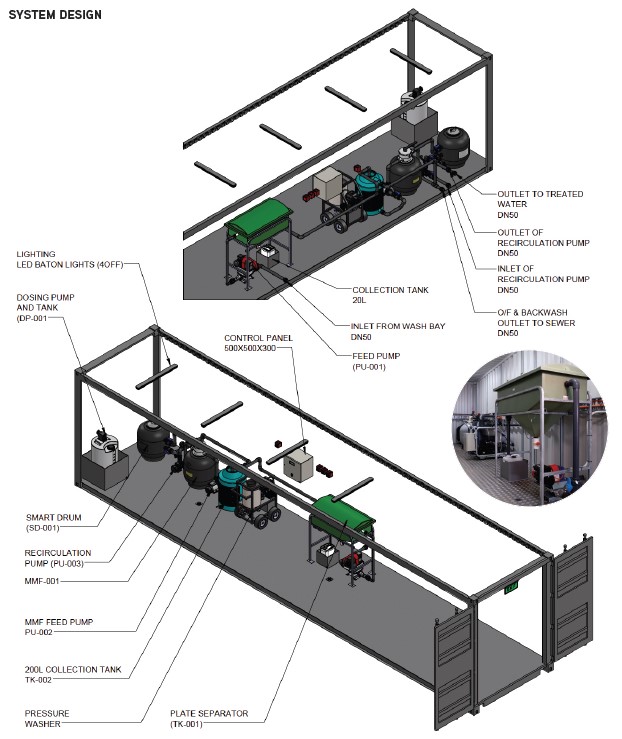 SYSTEM DESIGN

OUTLET TO TREATED WATER
DN50

OUTLET OF RECIRCULATION PUMP
DN50

INLET OF RECIRCULATION PUMP
DN50

O/F & BACKWASH OUTLET TO SEWER
DN50

COLLECTION TANK
20L

INLET FROM WASH BAY
DN50

FEED PUMP
(PU-001)

LIGHTING
LED BATON LIGHTS (4OFF)

DOSING PUMP AND TANK
(DP-001)

CONTROL PANEL
500X500X300

SMART DRUM
(SD-001)

RECIRCULATION PUMP (PU-003)

MMF-001

MMF FEED PUMP
PU-002

200L COLLECTION TANK
TK-002

PRESSURE WASHER

PLATE SEPARATOR
(TK-001)