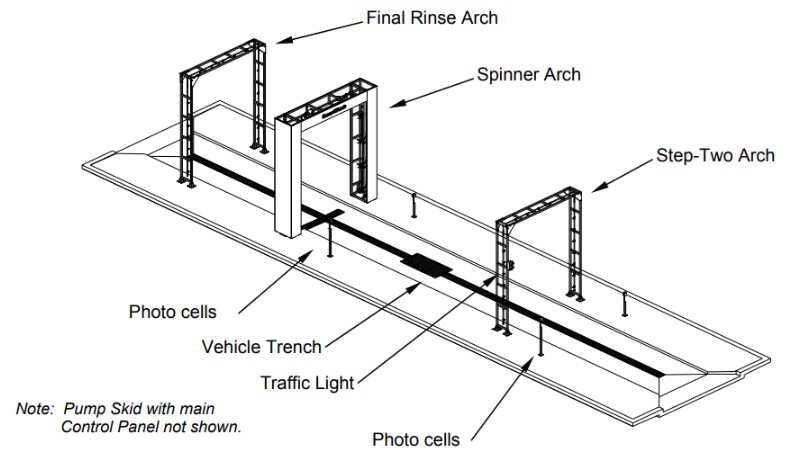 Final Rinse Arch

Spinner Arch

Step-Two Arch

Photo cells

Vehicle Trench

Traffic Light

Note: Pump Skid with main Control Panel not shown.

Photo cells